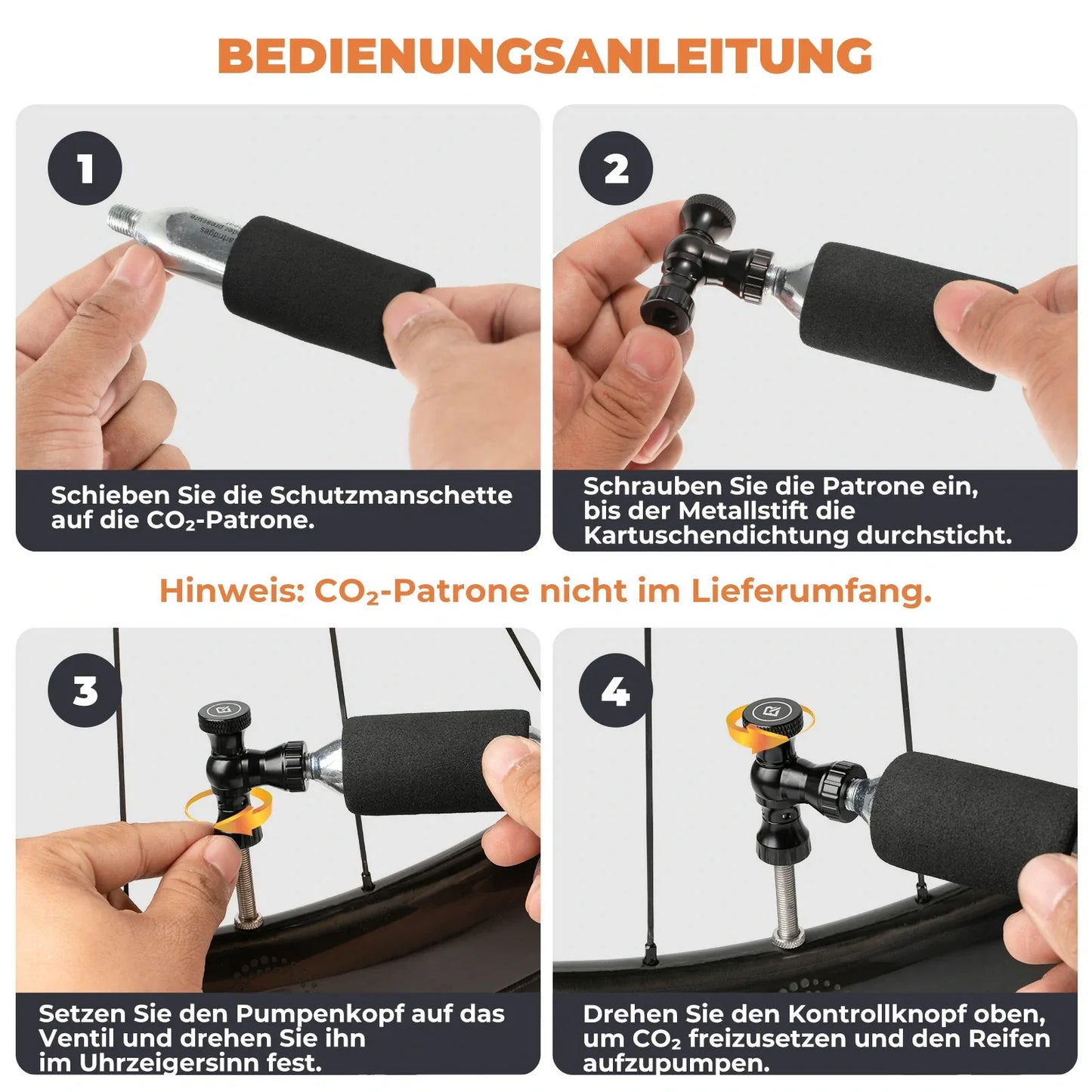 BEDIENUNGSANLEITUNG

1

Schieben Sie die Schutzmanschette auf die $CO_2$-Patrone.

2

Schrauben Sie die Patrone ein, bis der Metallstift die Kartuschendichtung durchsticht.

Hinweis: $CO_2$-Patrone nicht im Lieferumfang.

3

Setzen Sie den Pumpenkopf auf das Ventil und drehen Sie ihn im Uhrzeigersinn fest.

4

Drehen Sie den Kontrollknopf oben, um $CO_2$ freizusetzen und den Reifen aufzupumpen.