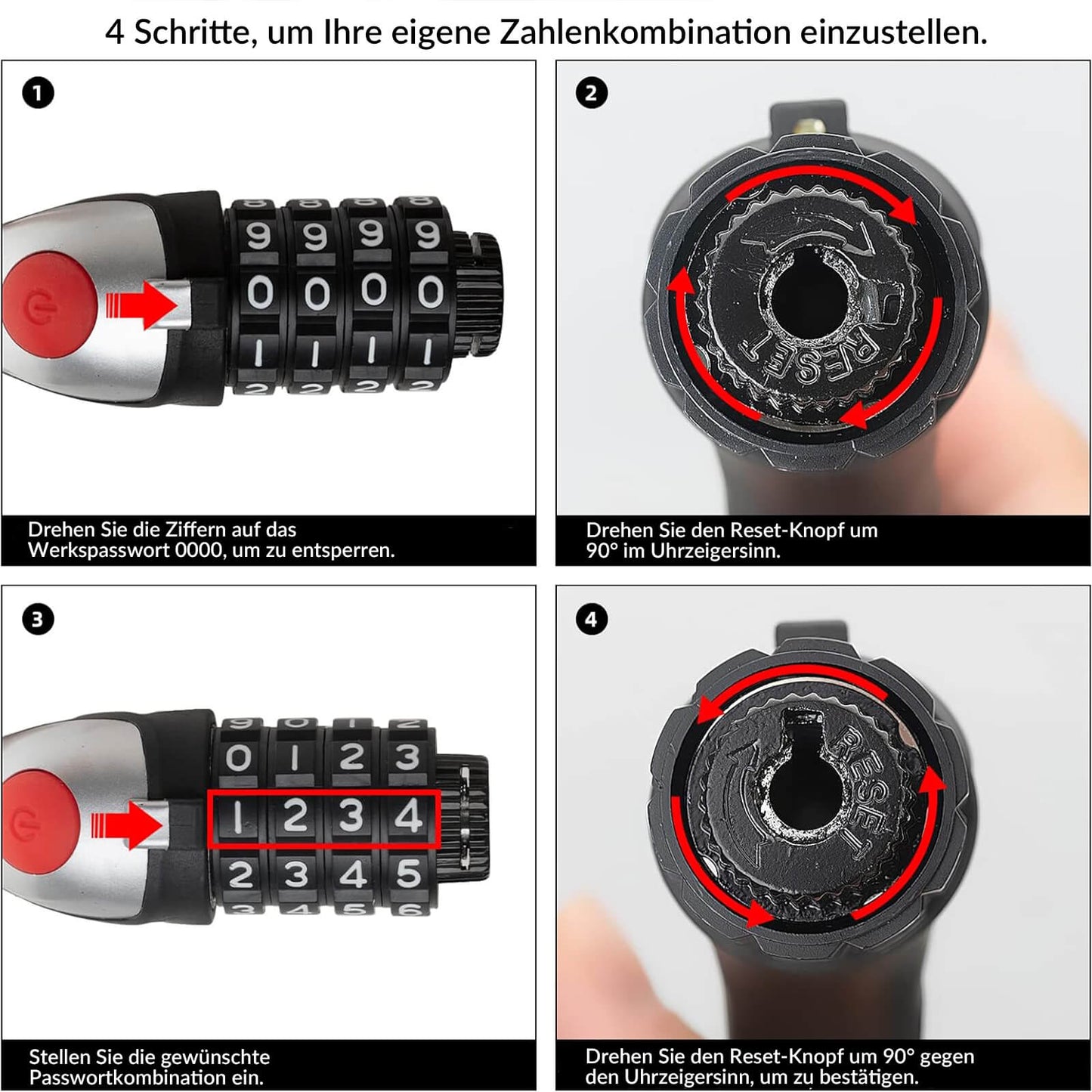 4 Schritte, um Ihre eigene Zahlenkombination einzustellen.

1

9 9 9 9
0 0 0 0
1 1 1 1

Drehen Sie die Ziffern auf das Werkspasswort 0000, um zu entsperren.

2

RESET

Drehen Sie den Reset-Knopf um 90° im Uhrzeigersinn.

3

0 1 2 3
1 2 3 4
2 3 4 5

Stellen Sie die gewünschte Passwortkombination ein.

4

RESET

Drehen Sie den Reset-Knopf um 90° gegen den Uhrzeigersinn, um zu bestätigen.